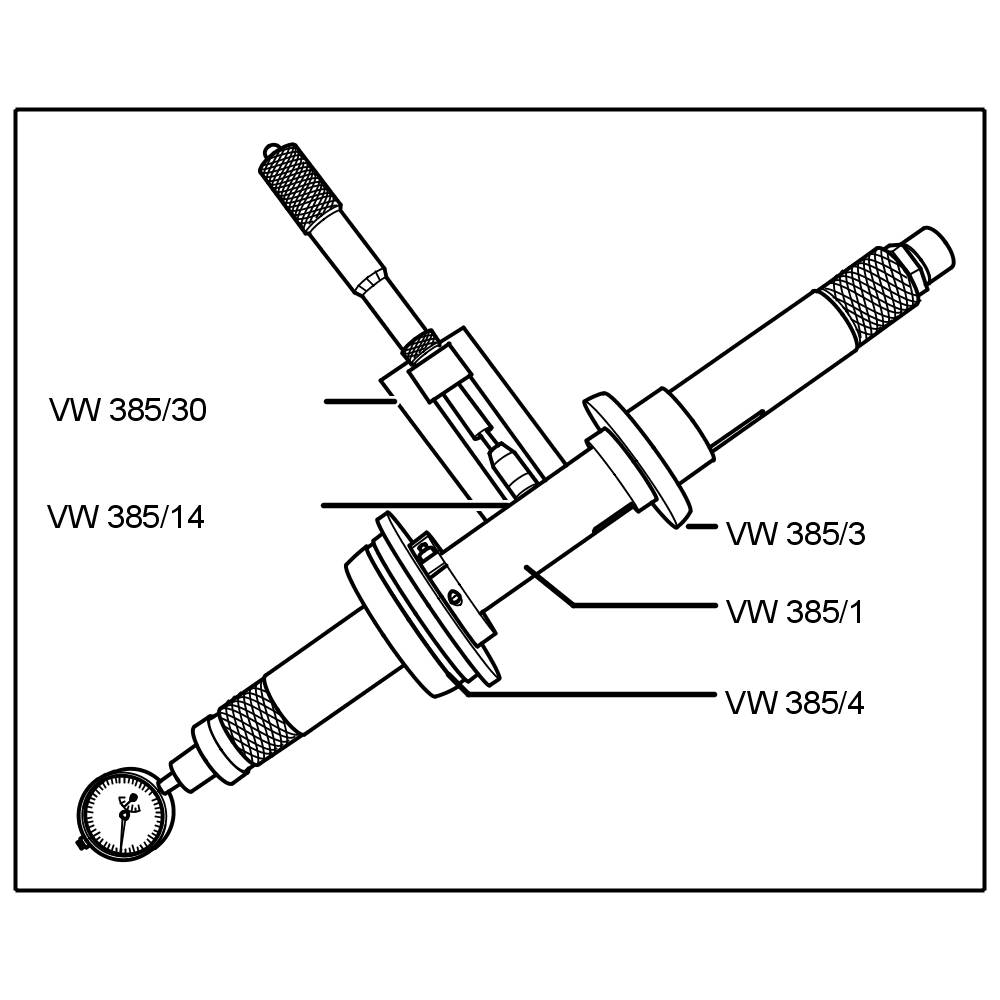 VW 385/30

VW 385/14

VW 385/3

VW 385/1

VW 385/4