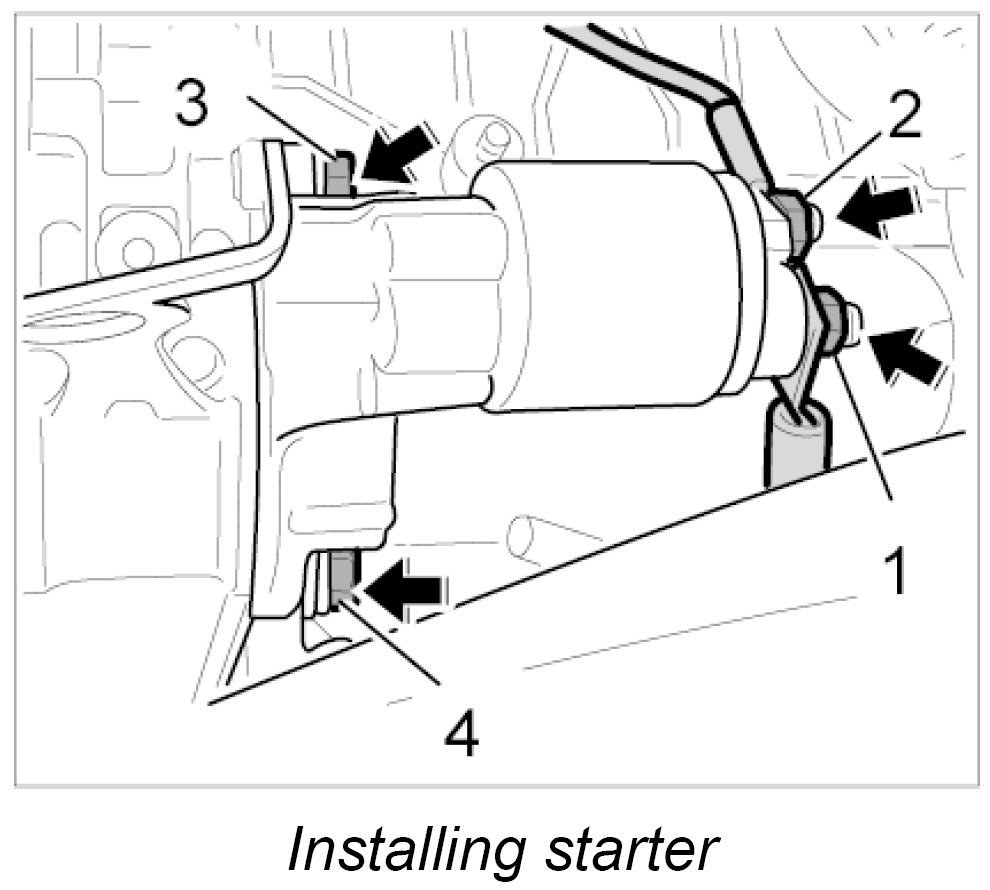 3
2
1
4
Installing starter