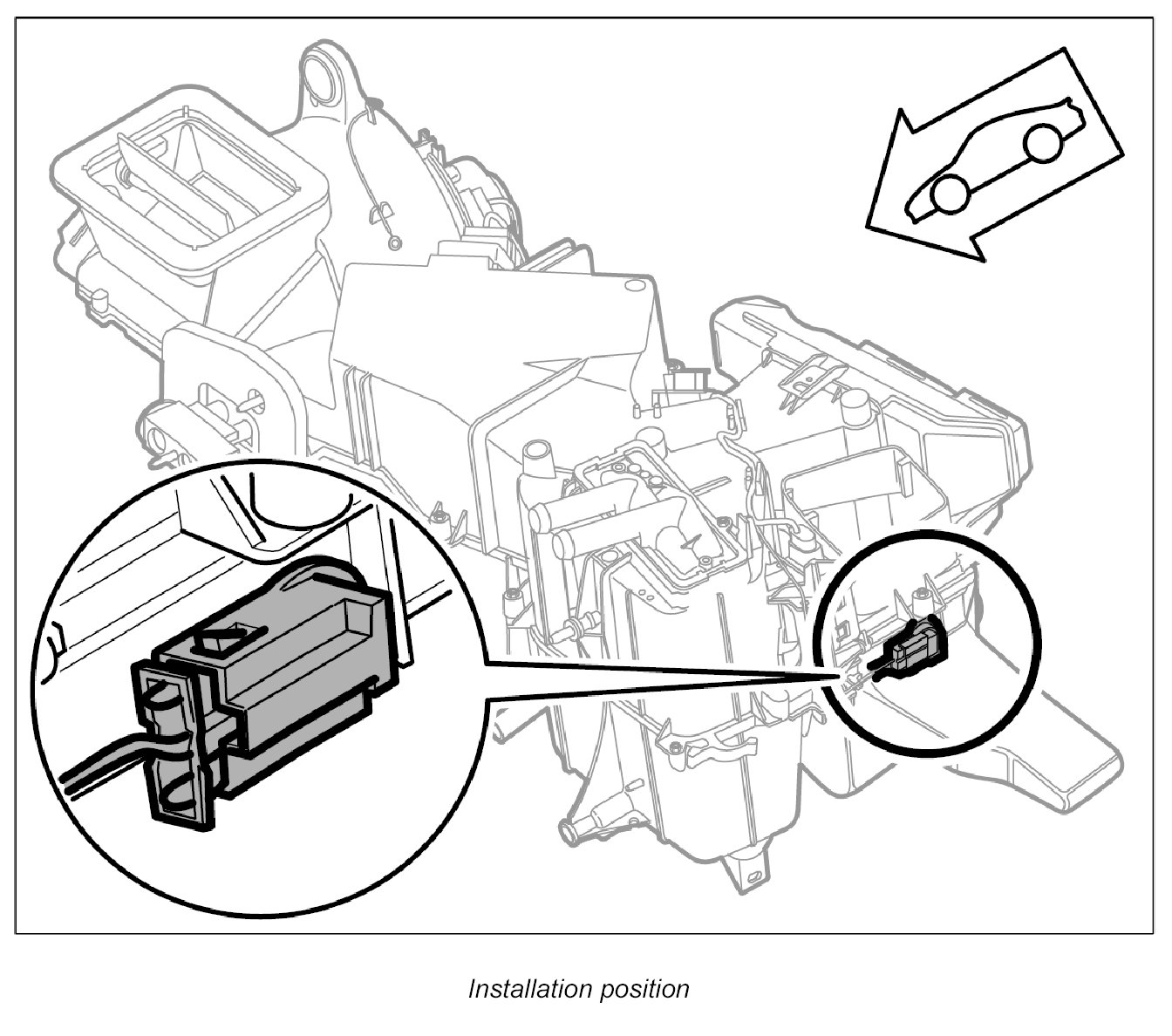 Installation position