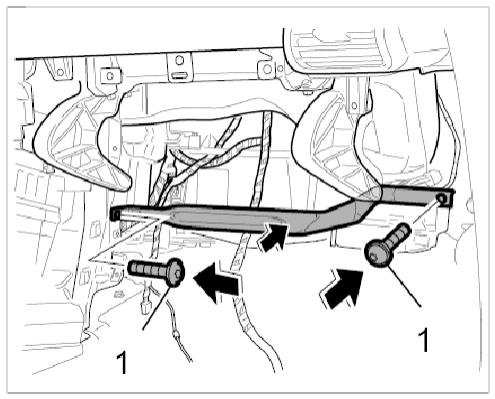 1

1