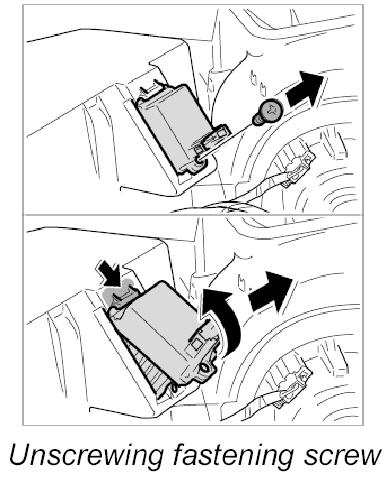 Unscrewing fastening screw