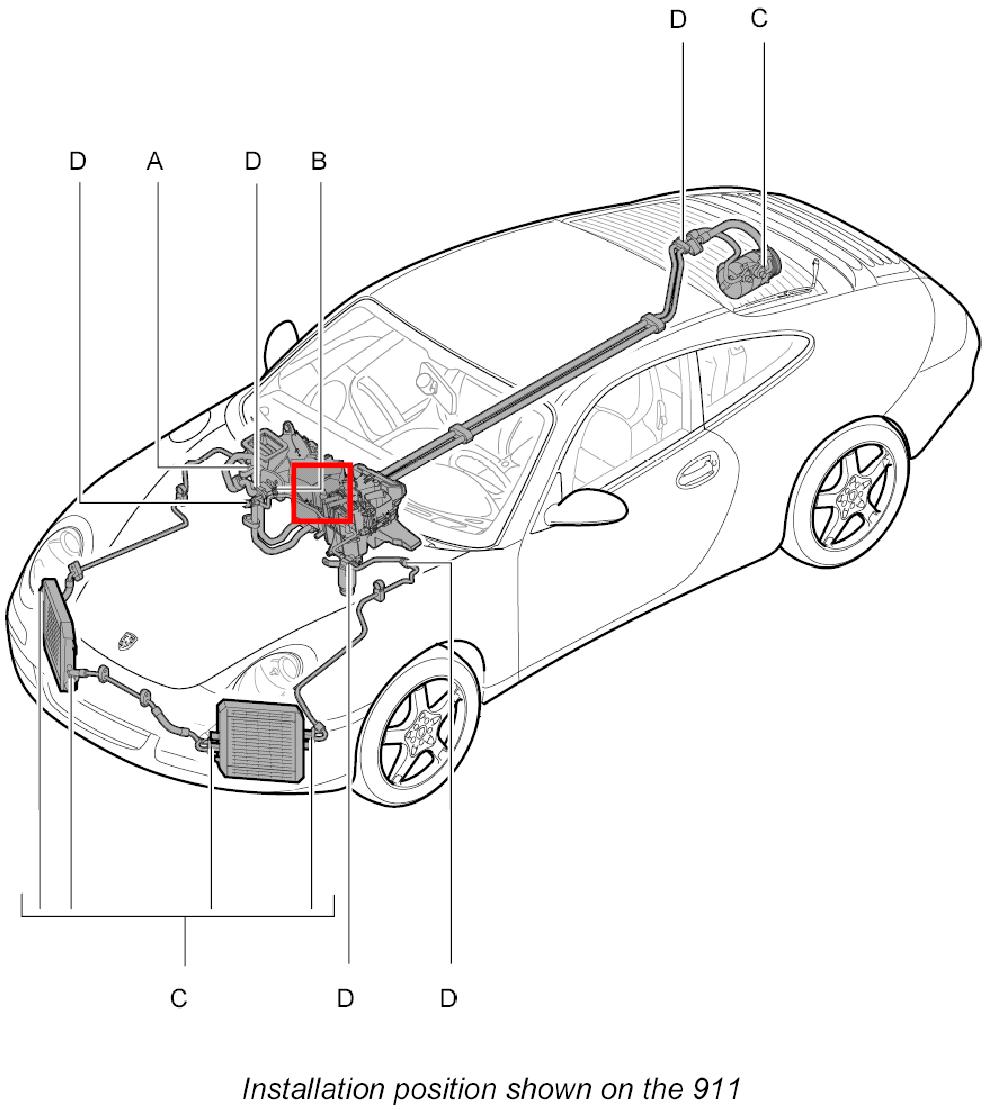 D C

D A D B

C D D

Installation position shown on the 911