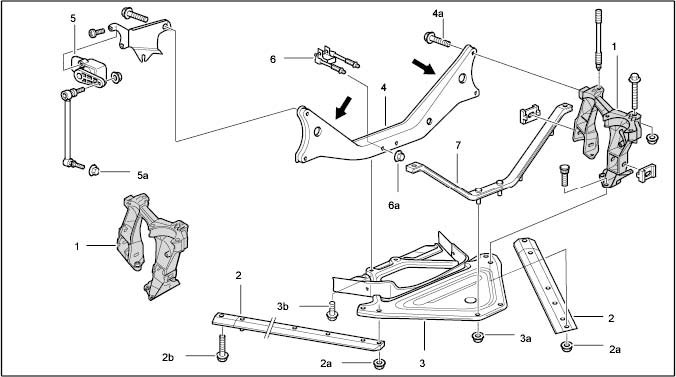 5
4a
1
6
4
7
5a
6a
1
2
3b
2
3a
2b
2a
3
2a