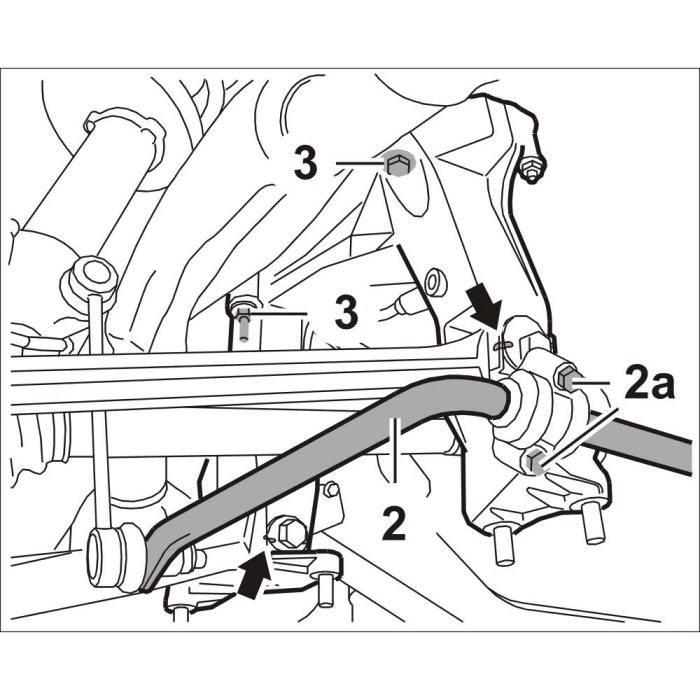 3
3
2a
2