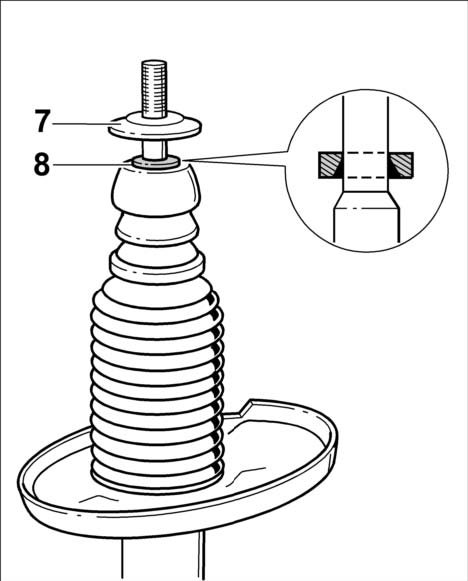 7
8