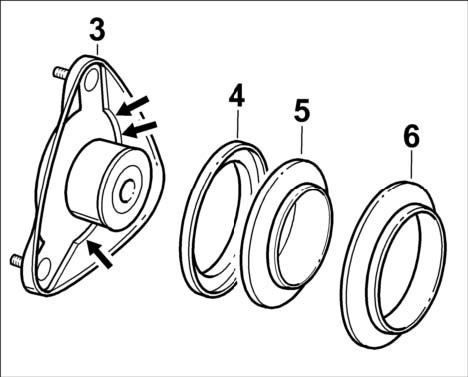 3
4
5
6