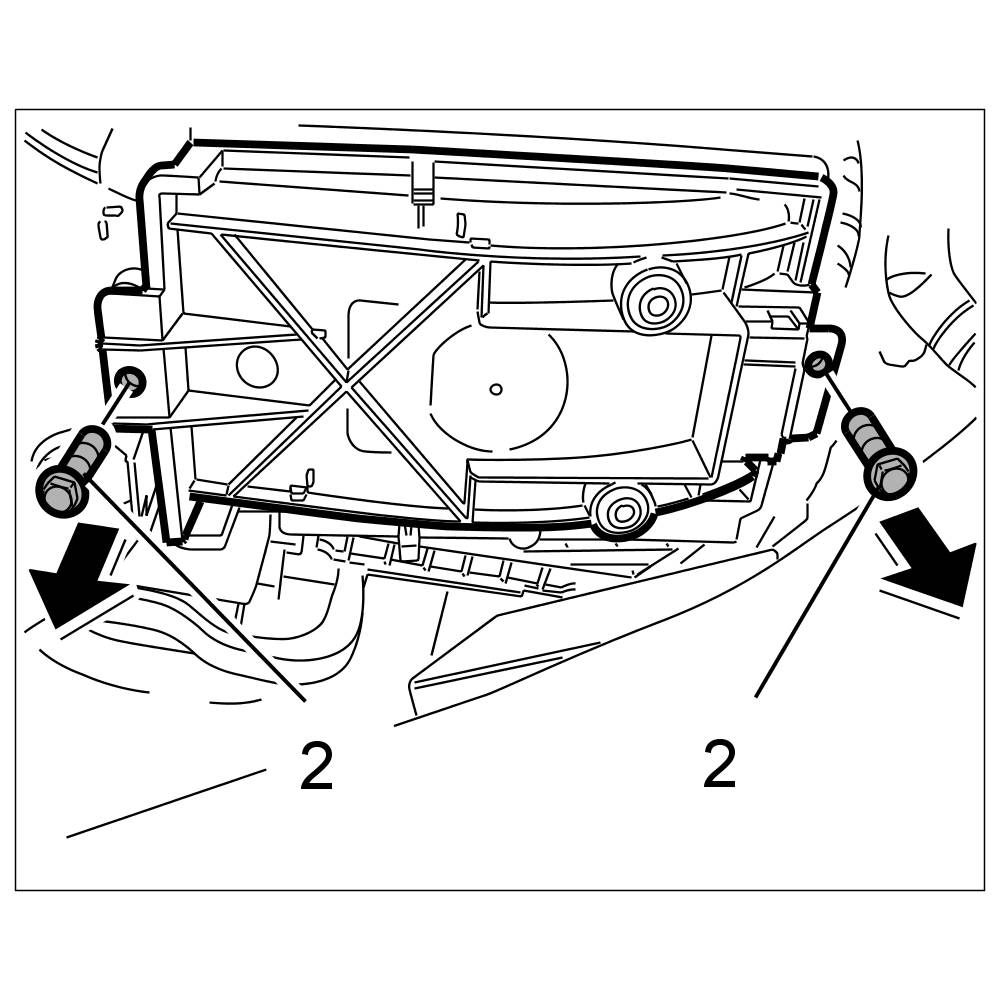 2
2