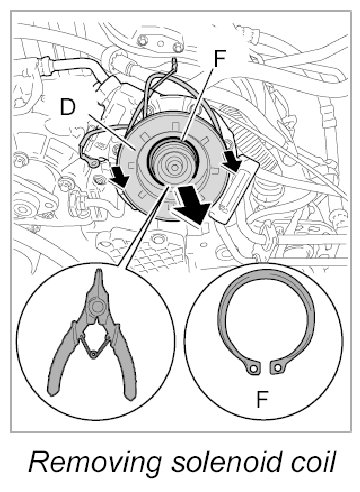 F

D

F

Removing solenoid coil