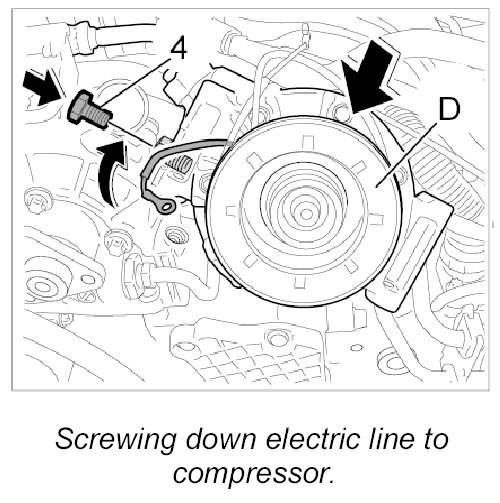 4

D

Screwing down electric line to compressor.