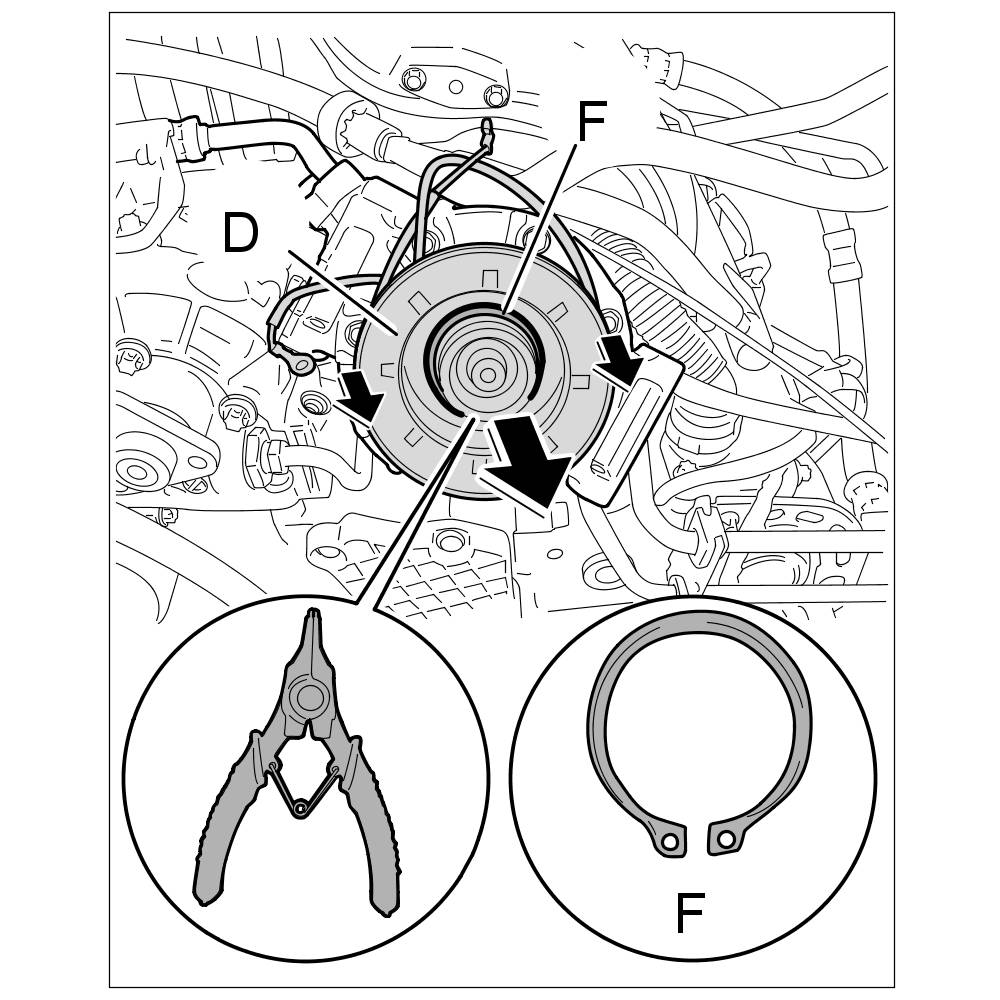 F
D
F