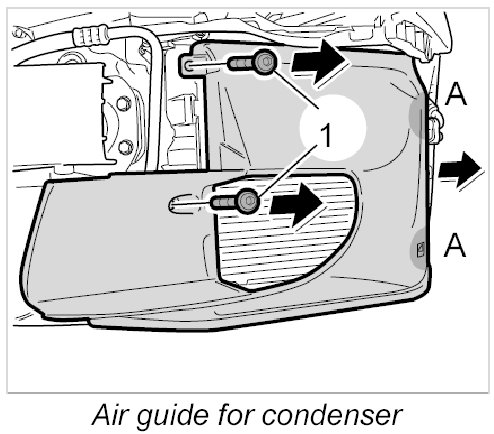 A

1

A

Air guide for condenser