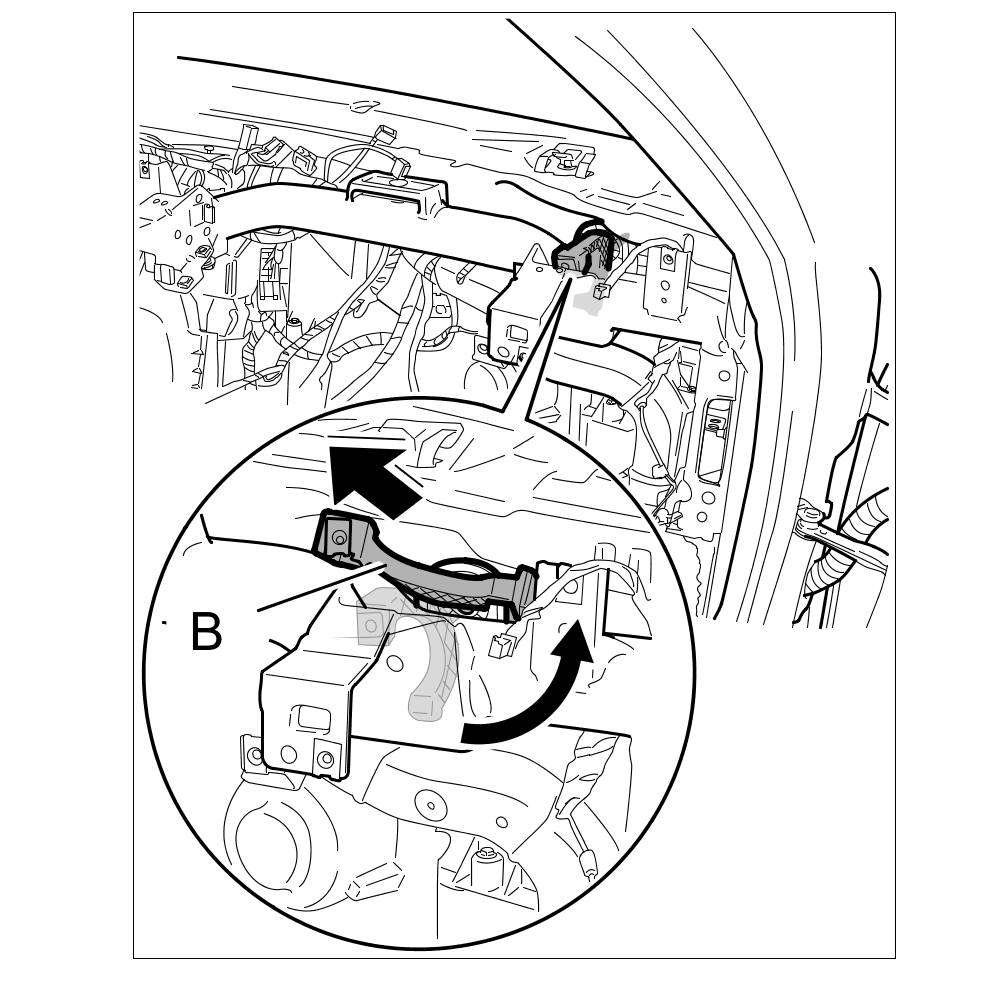 B