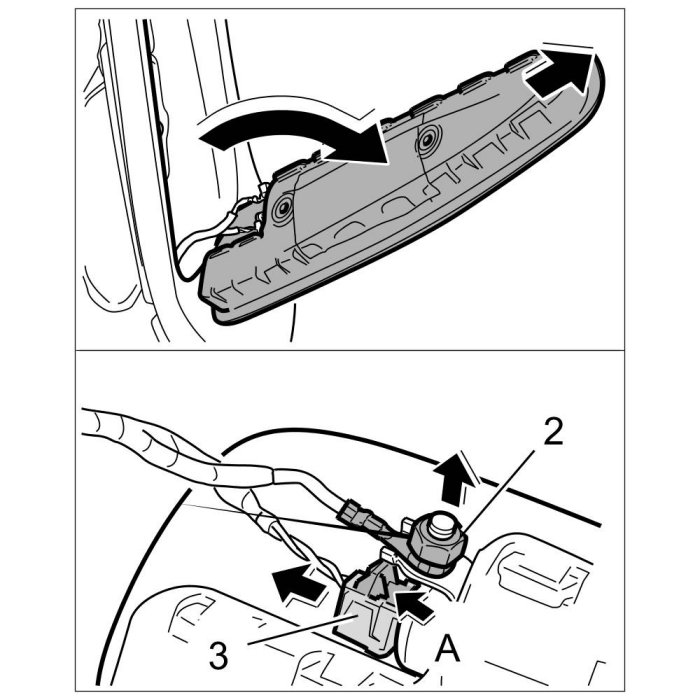 2
3
A