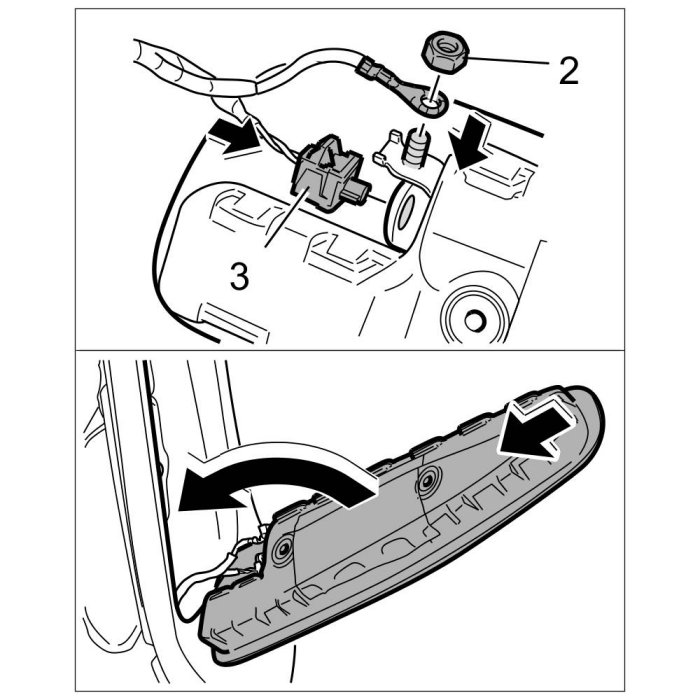 2

3