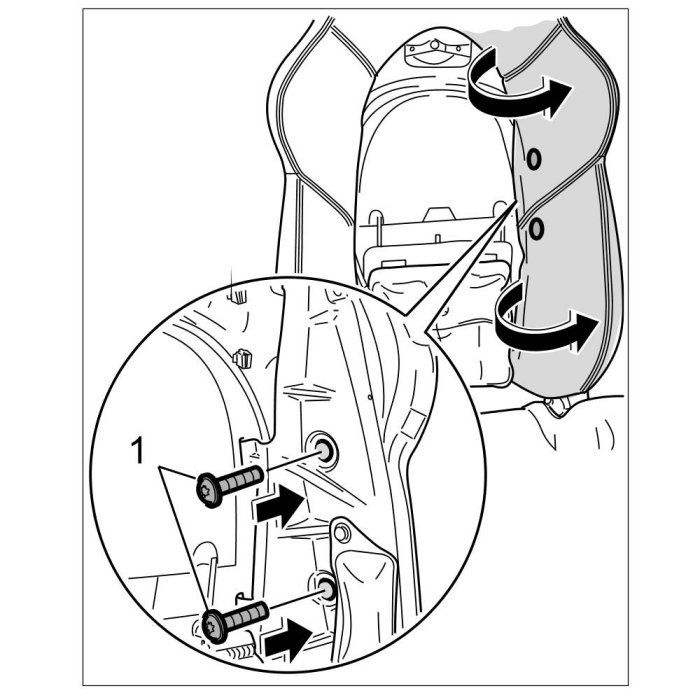 1