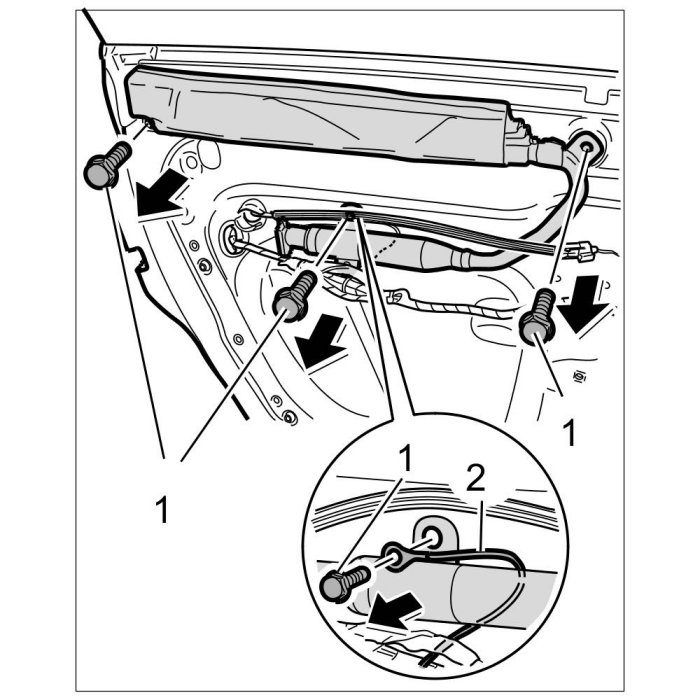 1
1
1
2