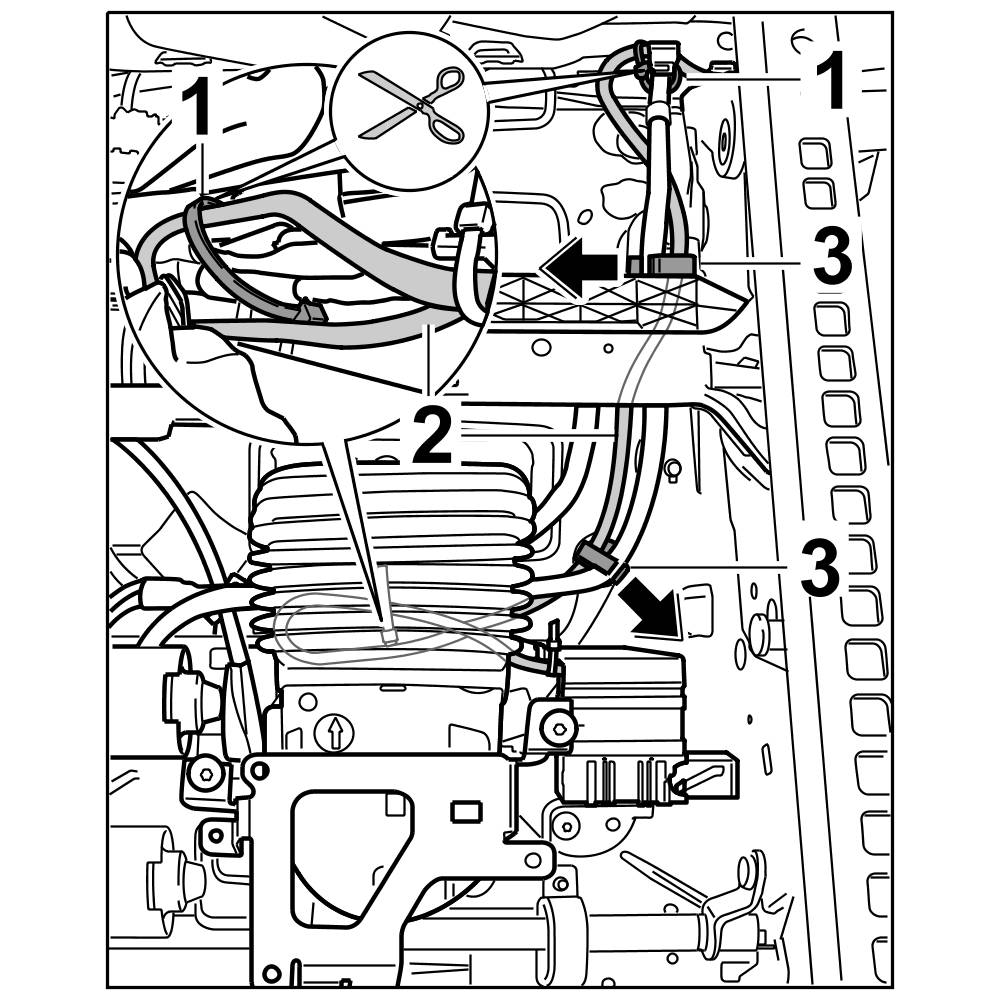 1
1
3
2
3