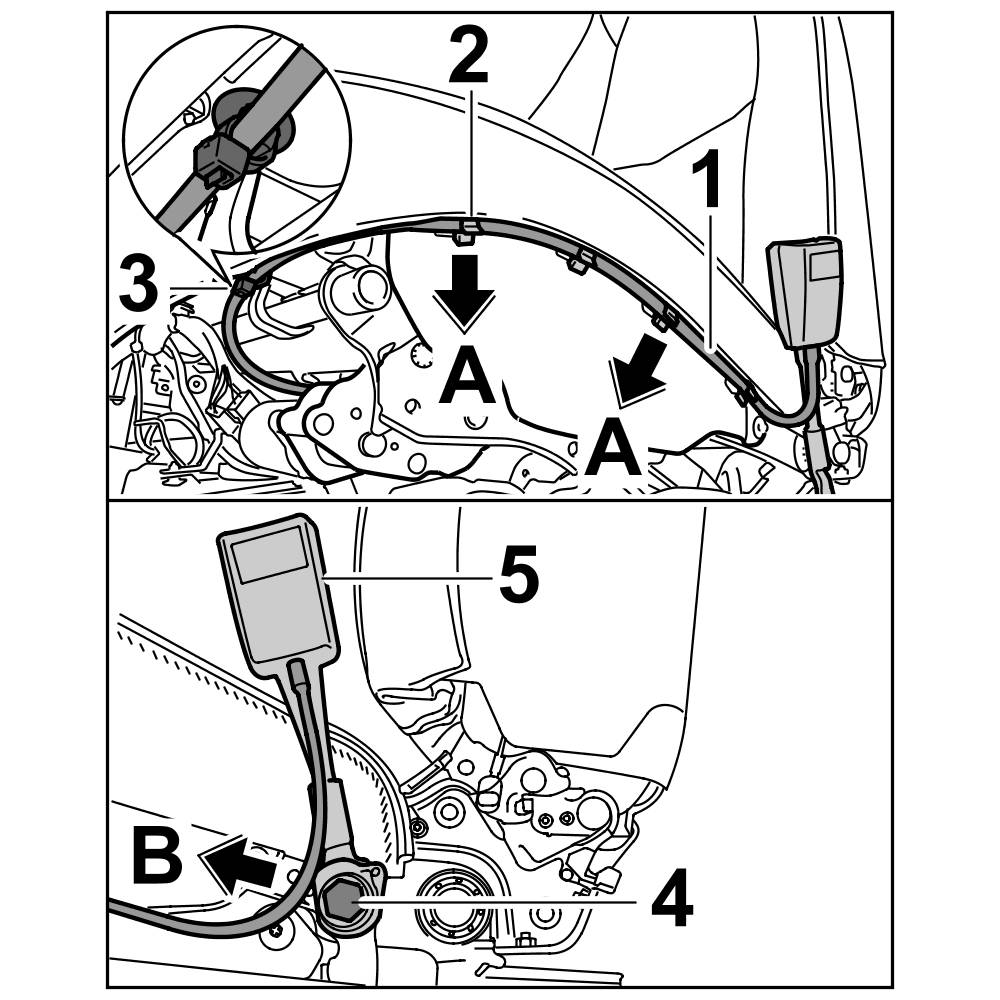 2
1
3
A
A
5
B
4