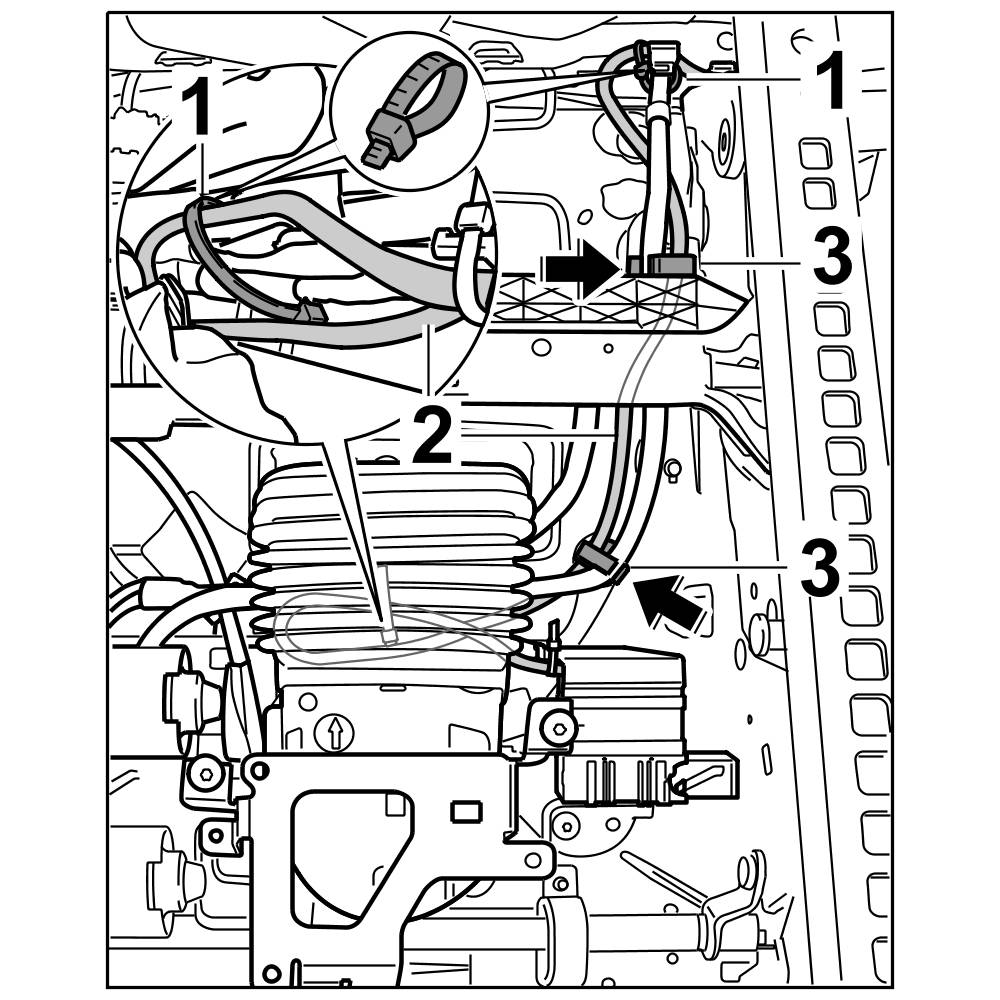 1
1
3
2
3