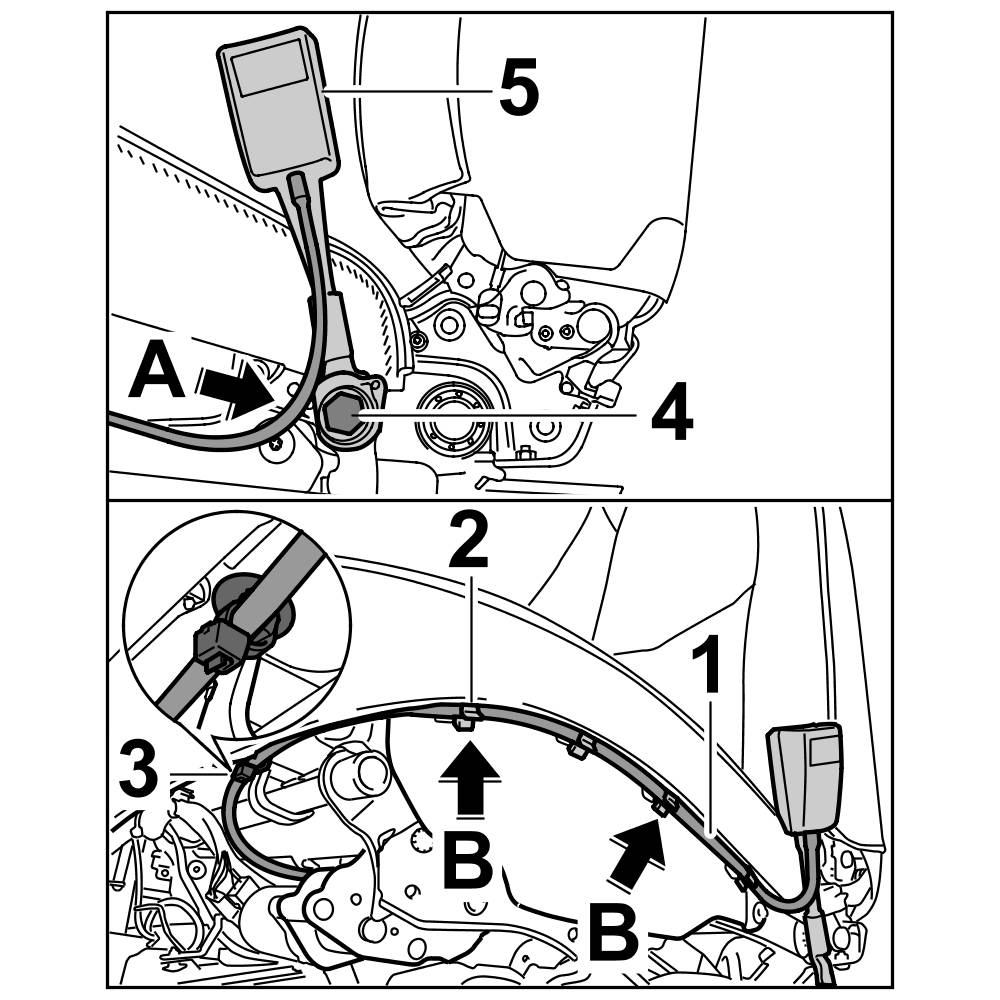 5
A
4
2
1
3
B
B