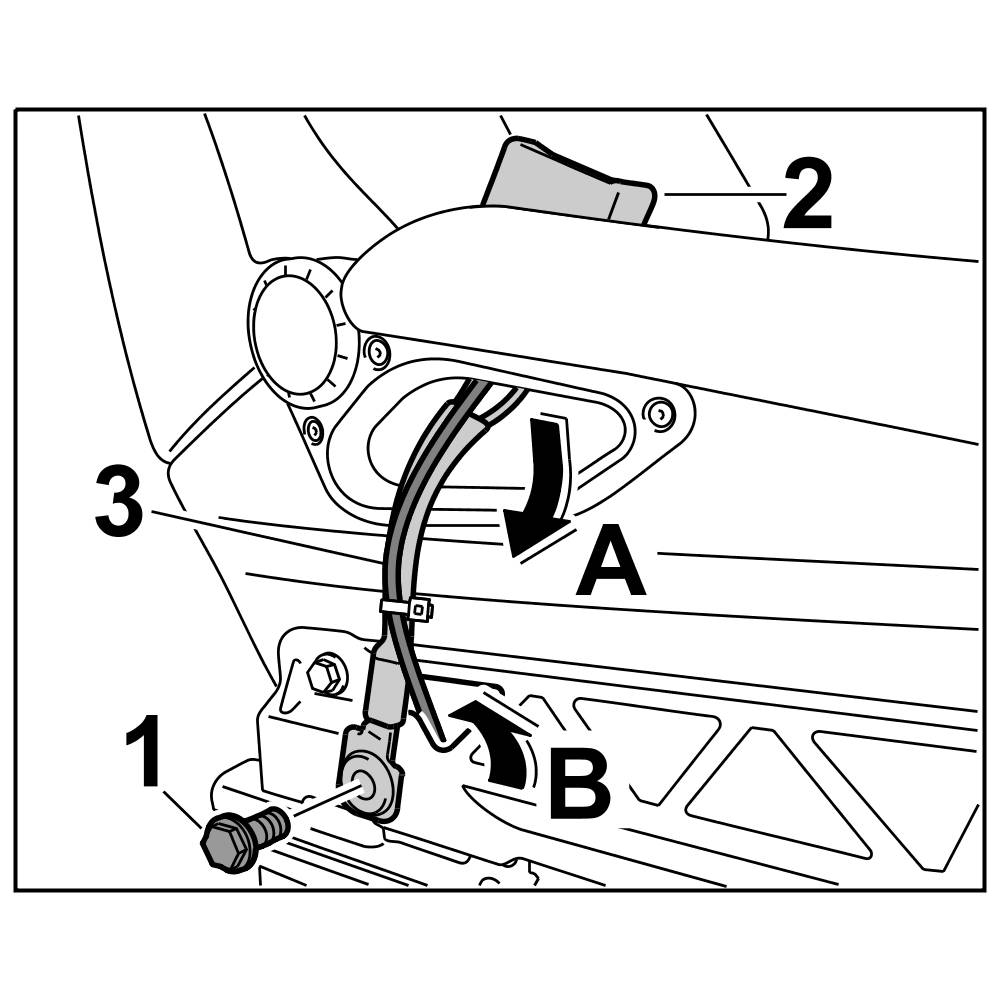 2
3
A
1
B