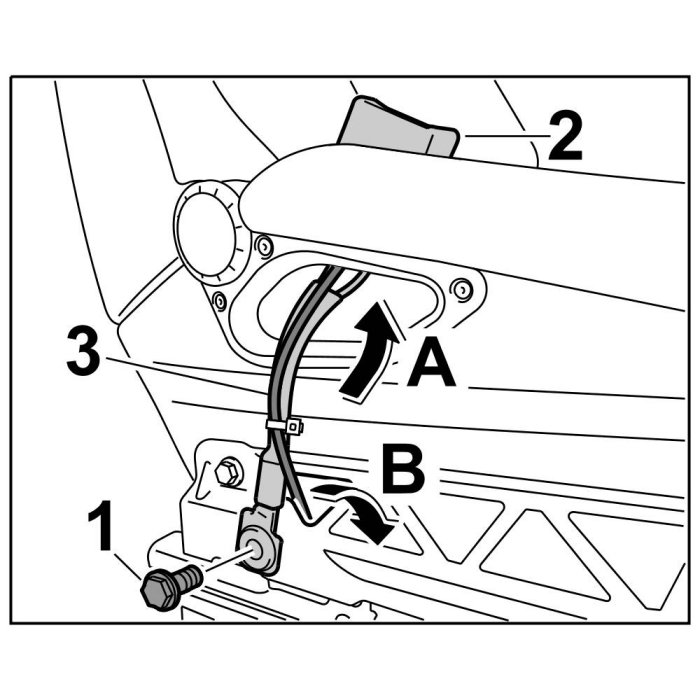 2
3
A
B
1