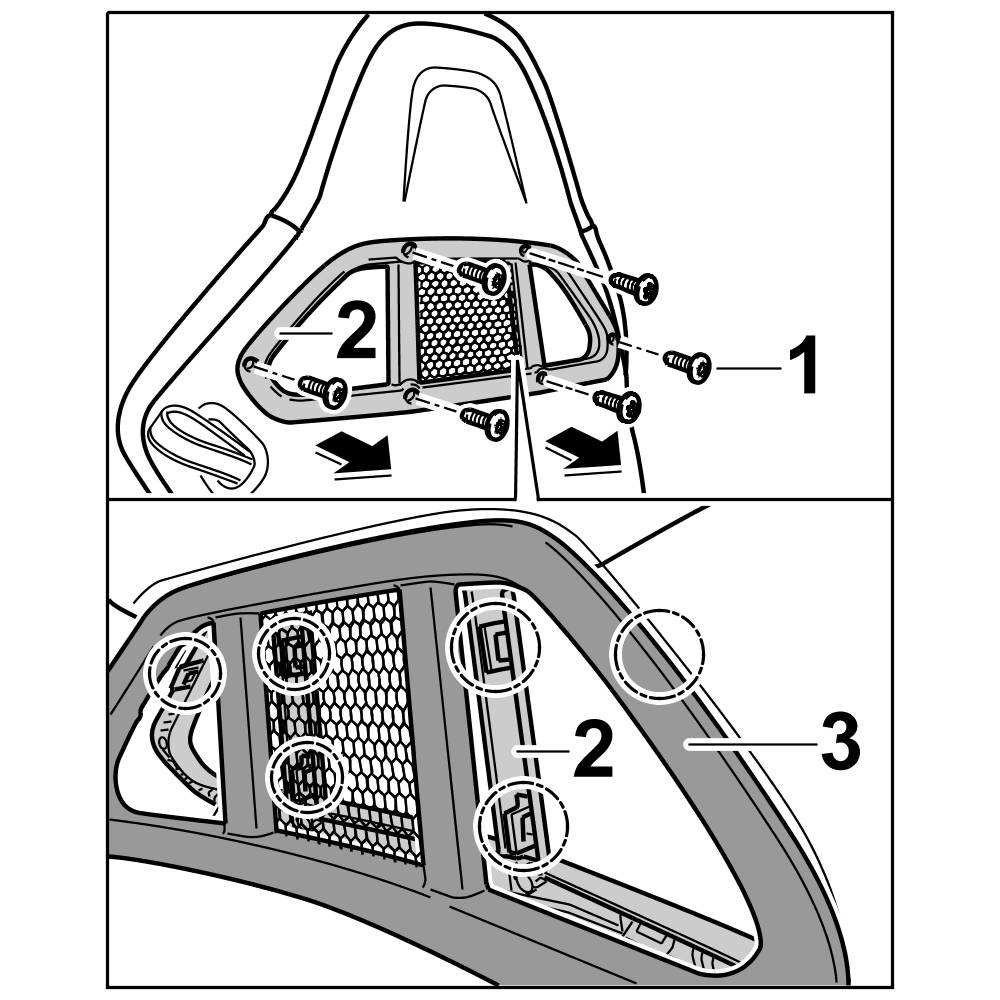 2
1
2
3