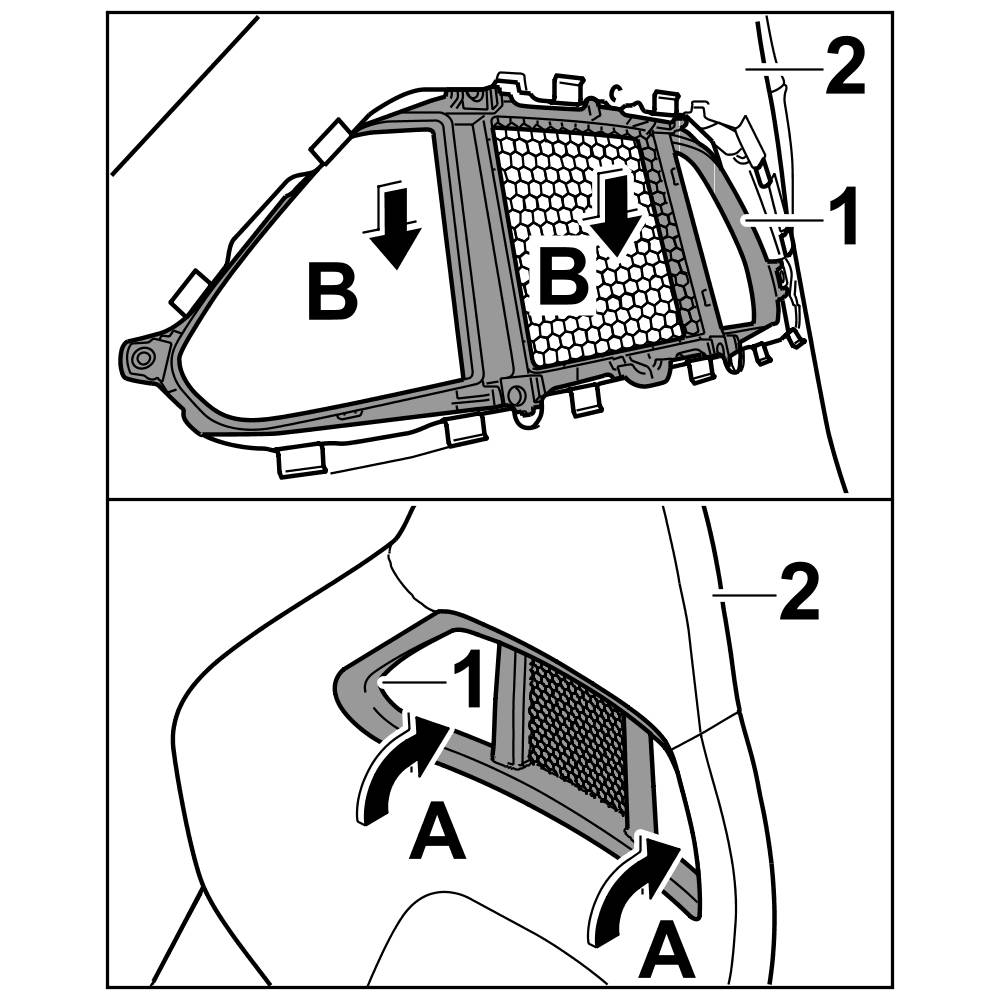 2
1
B
B

2
1
A
A