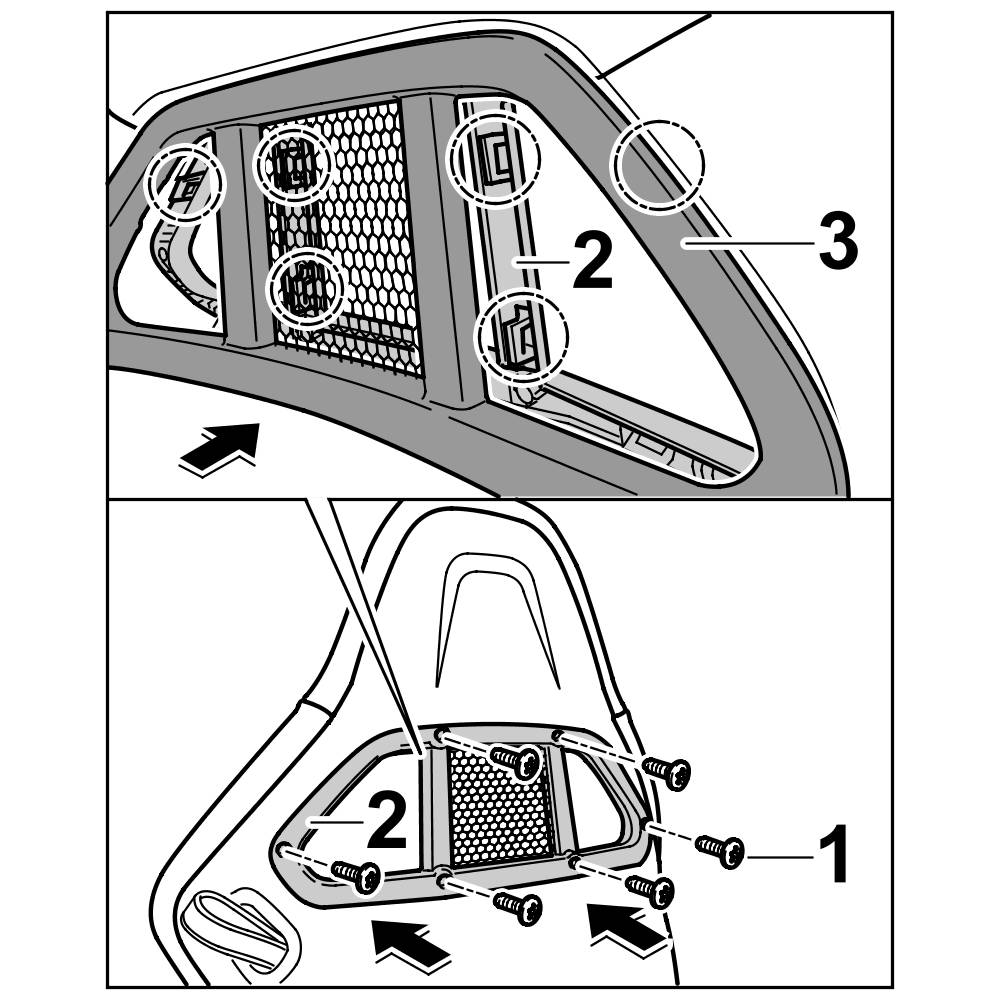 2
3
2
1