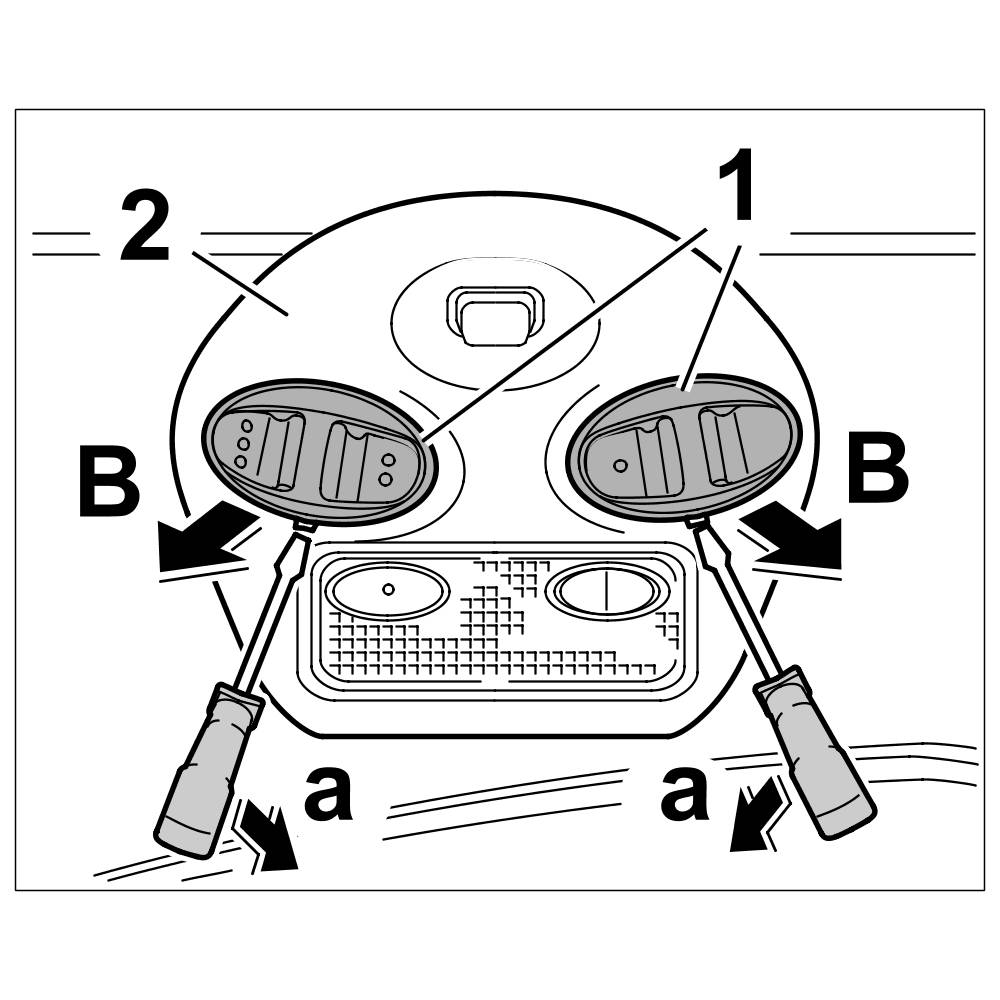 2
1
B
B
a
a