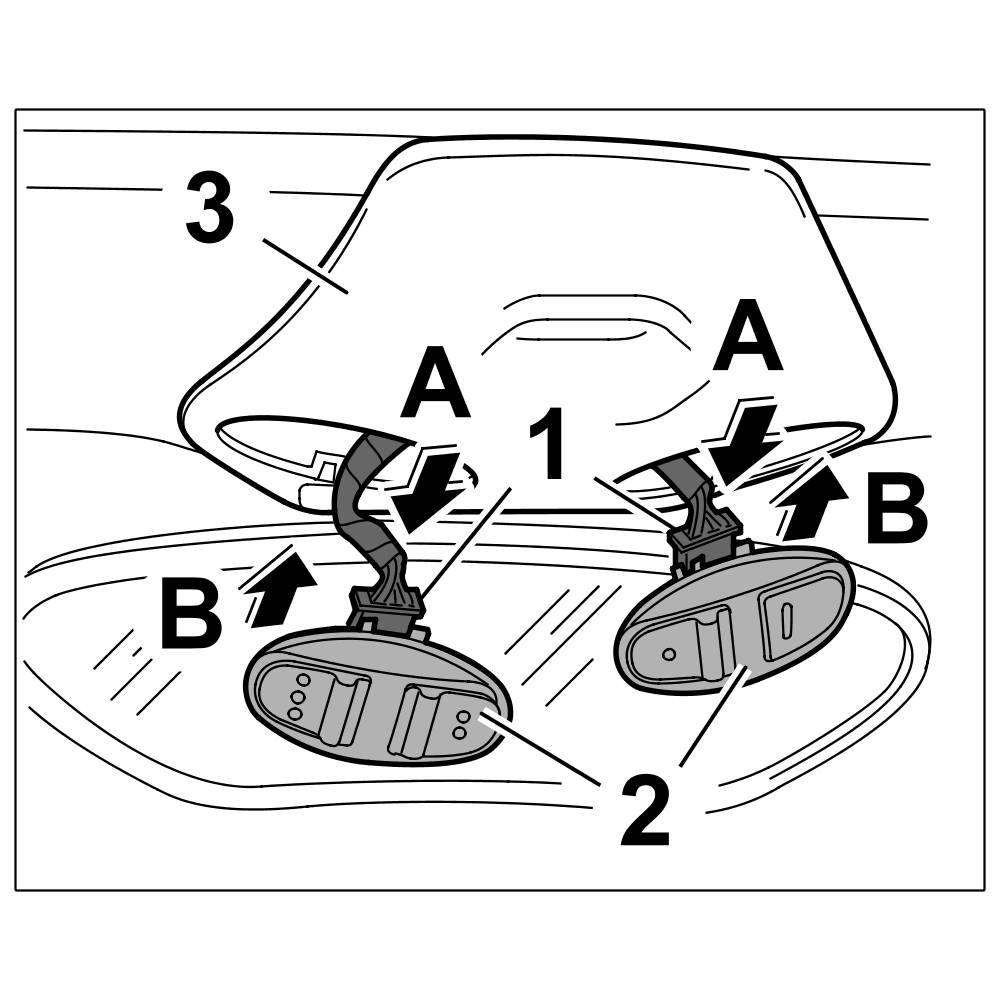 3
A
A
1
B
B
2