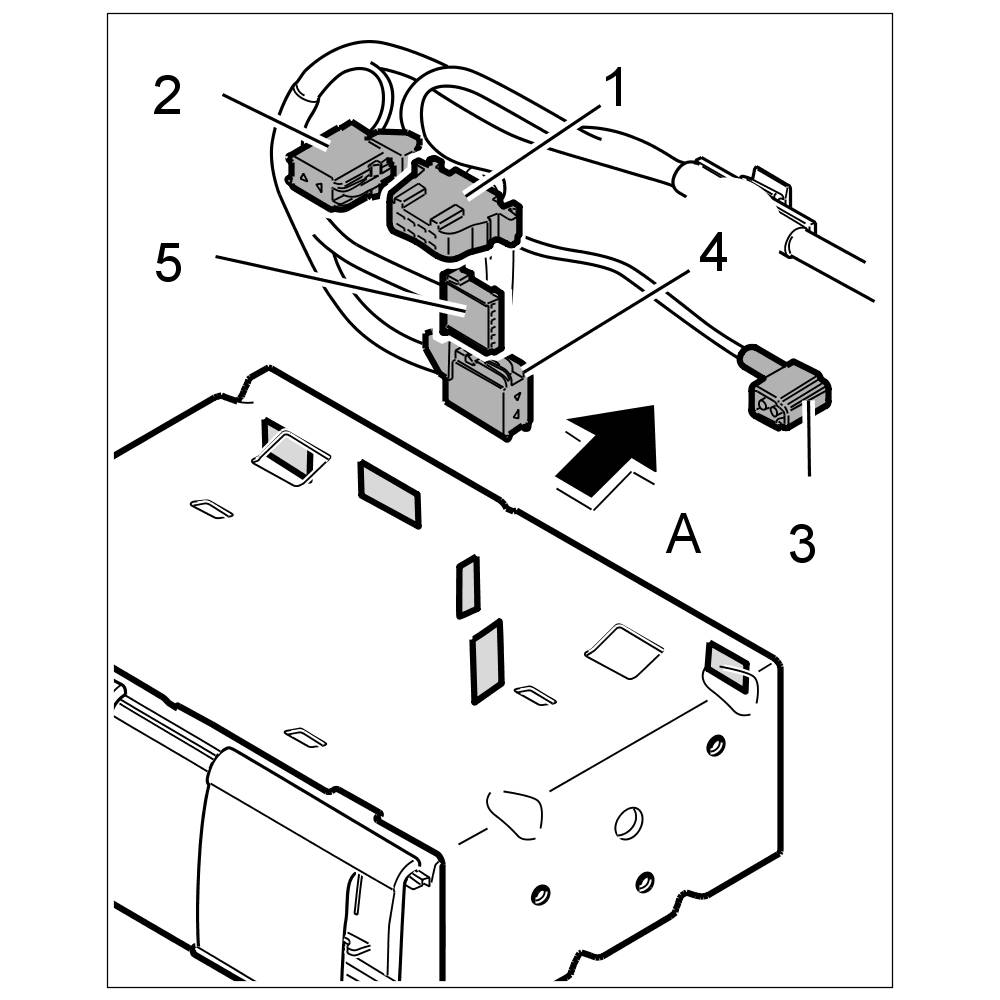 2
1
5
4
A
3