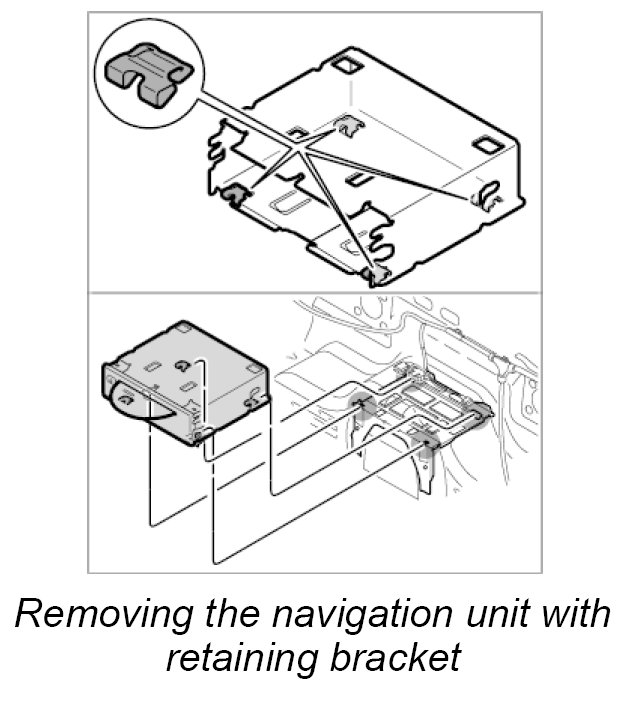 Removing the navigation unit with retaining bracket