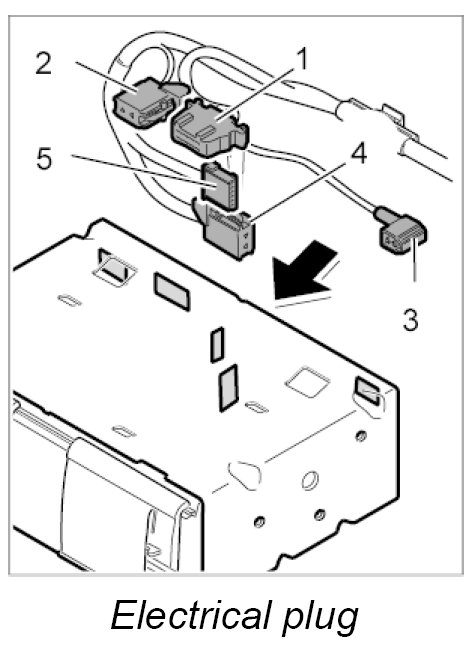 2
1
5
4
3

Electrical plug