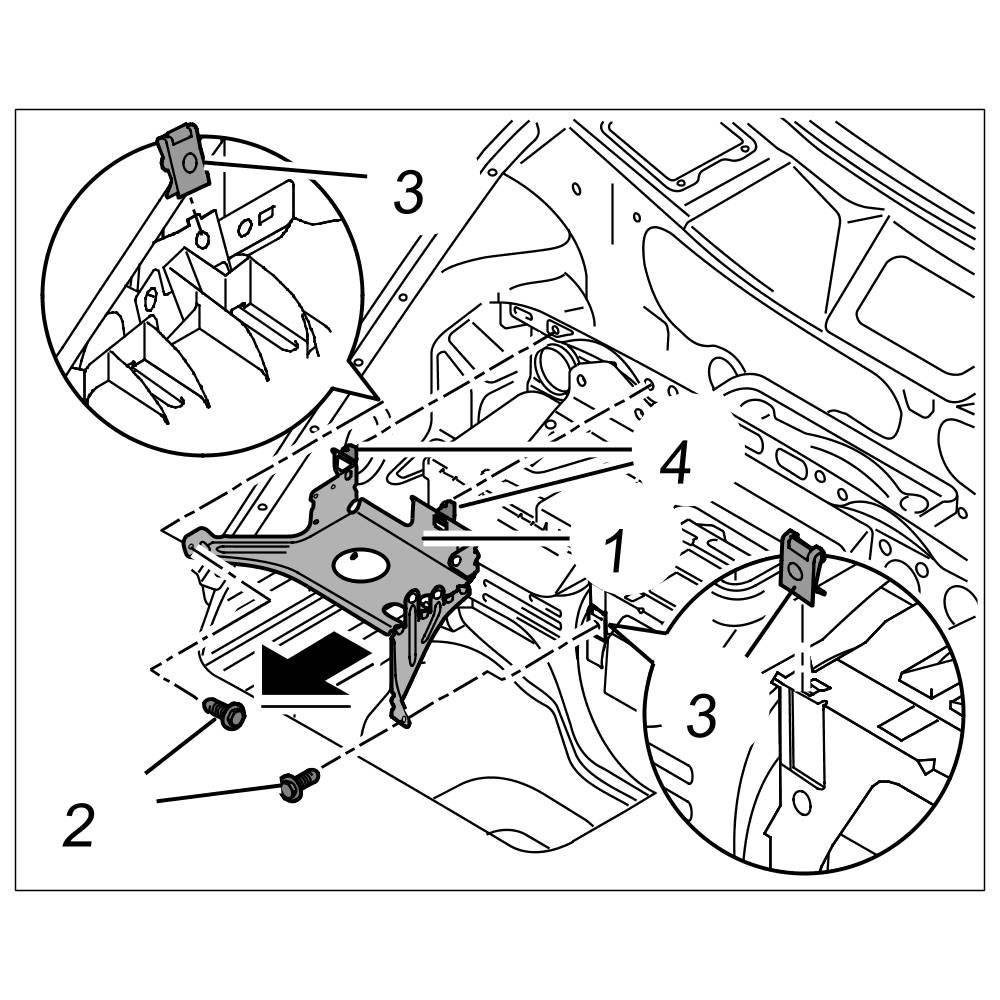 3
4
1
3
2