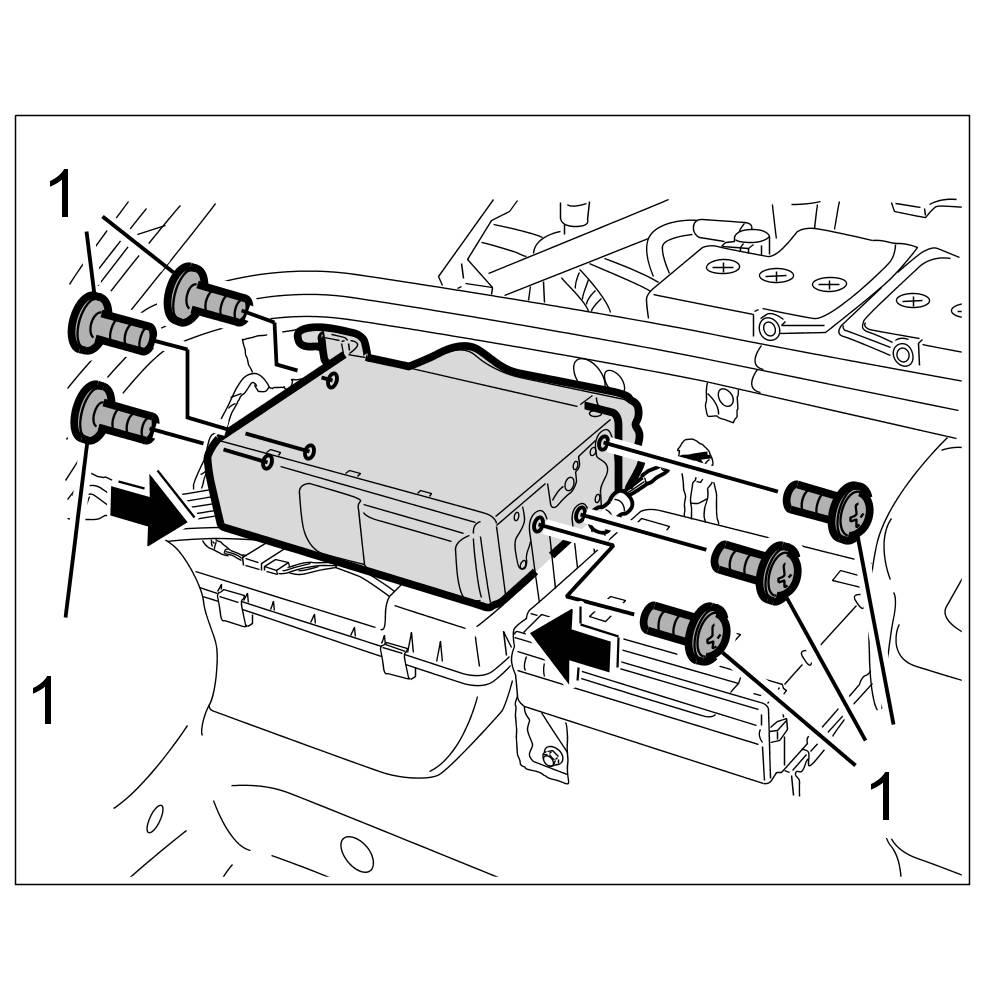 1

1

1