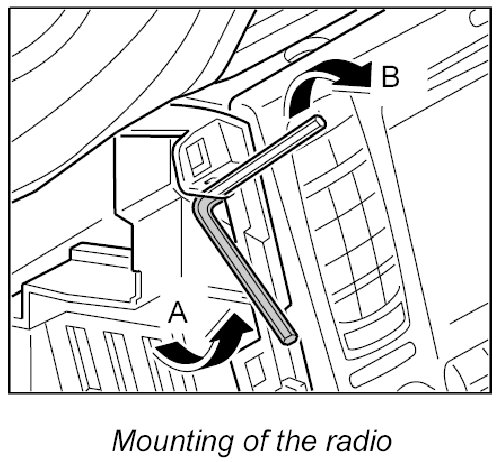 B

A

Mounting of the radio