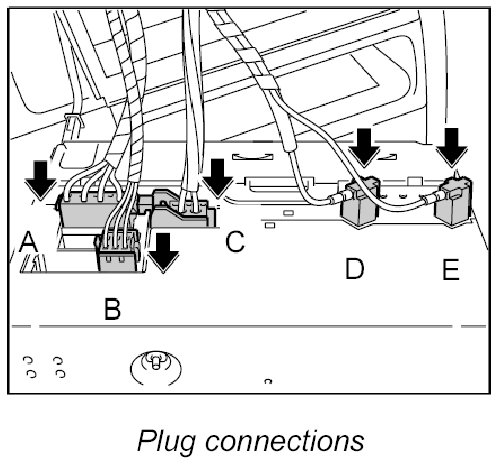 A
B
C
D
E

Plug connections