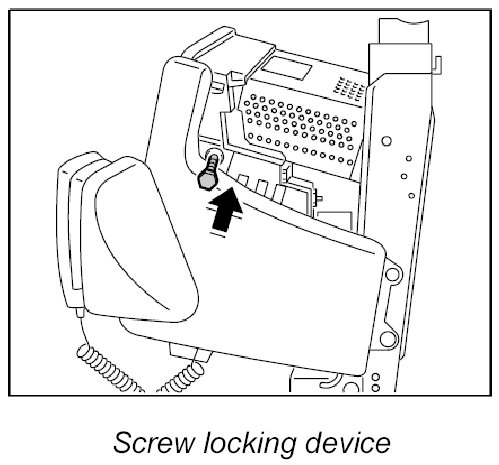 Screw locking device