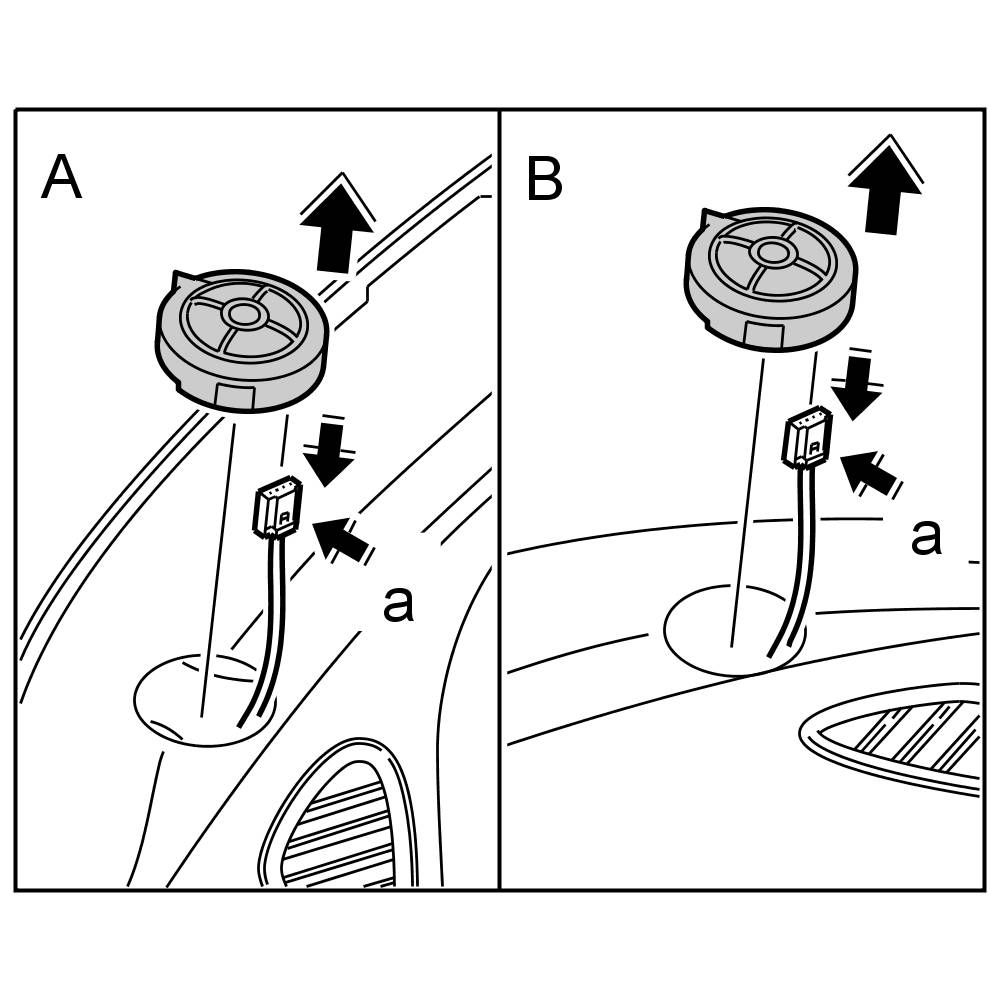 A

a

B

a