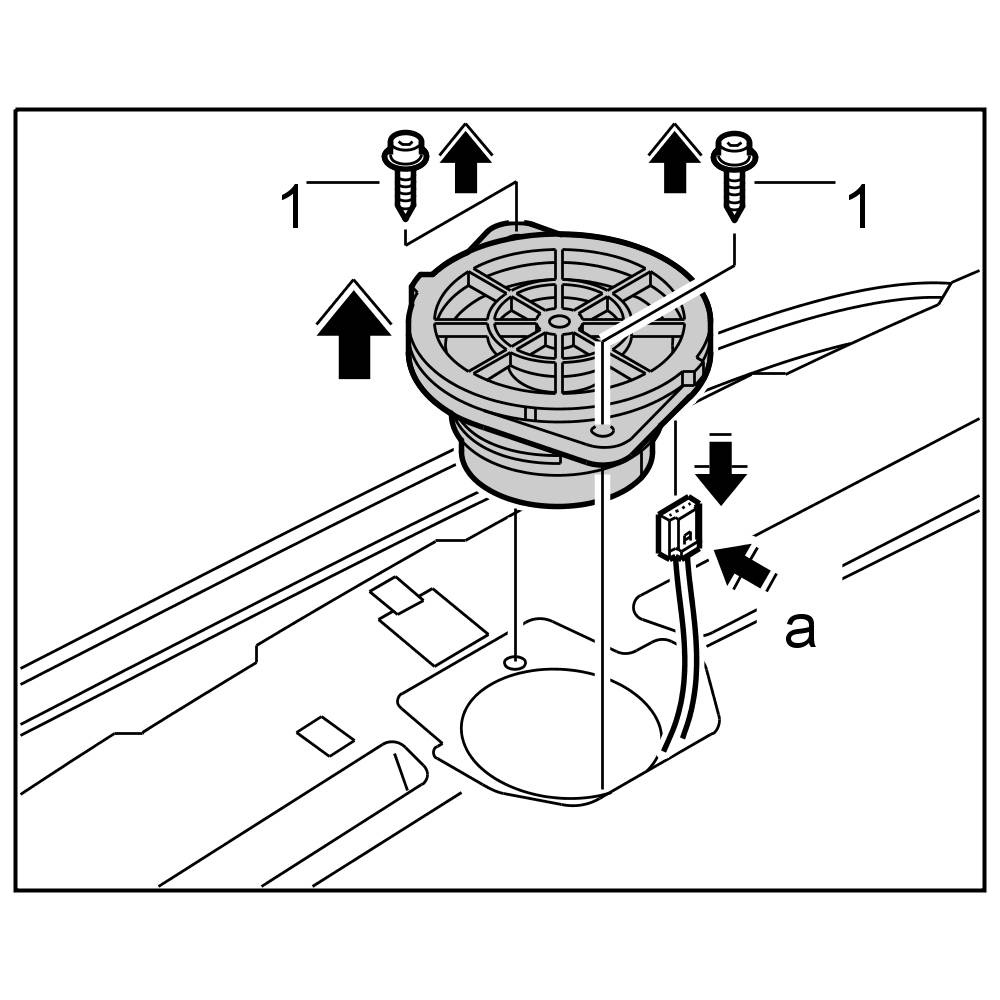 1
1
a