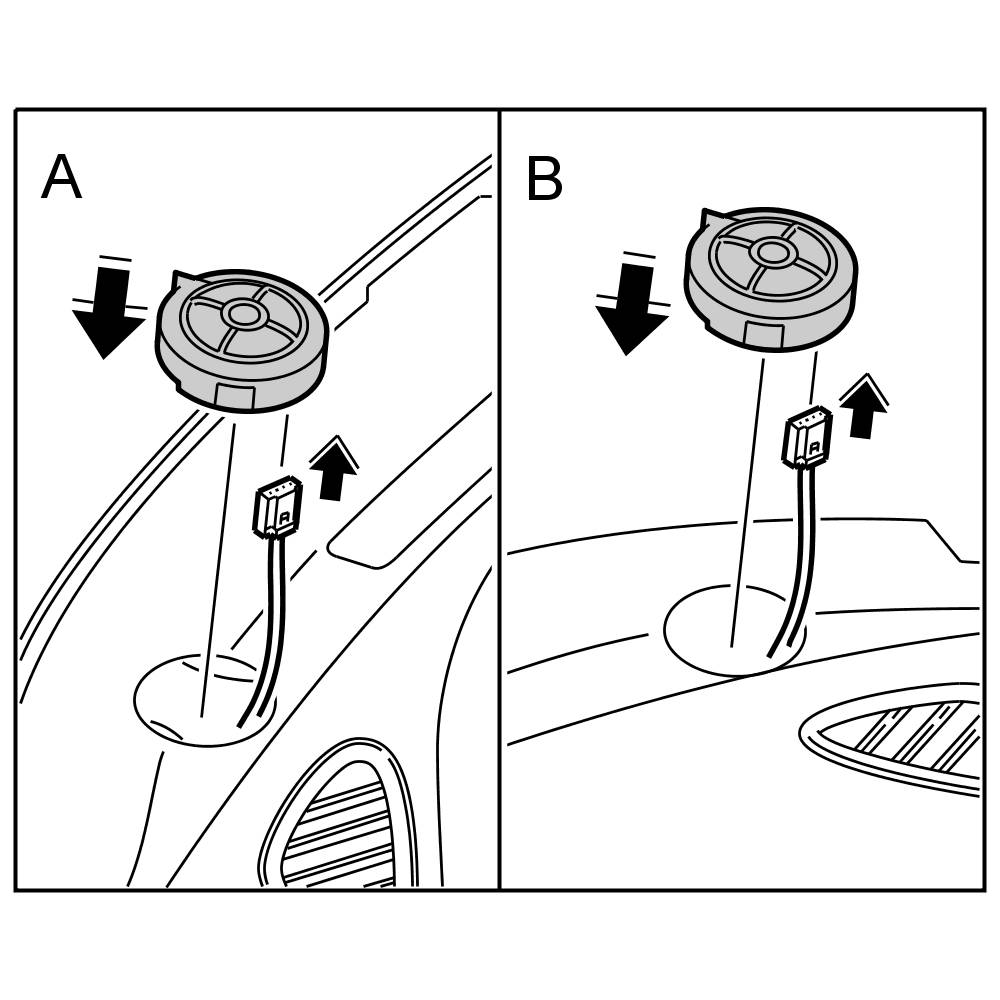 A

B