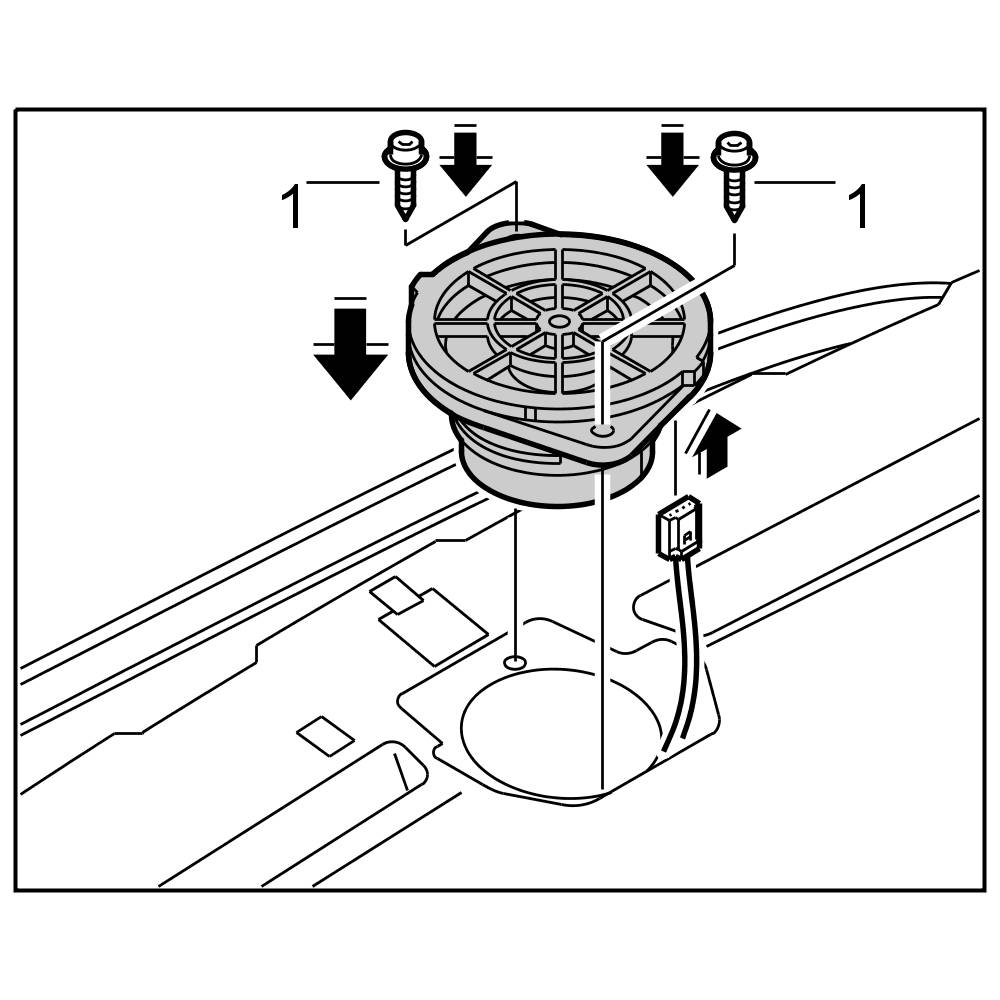 1
1
A