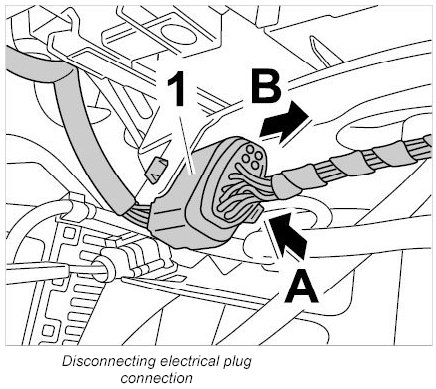 1
B
A

Disconnecting electrical plug connection