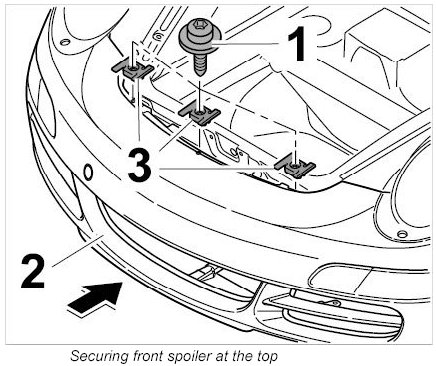 1

3

2

Securing front spoiler at the top