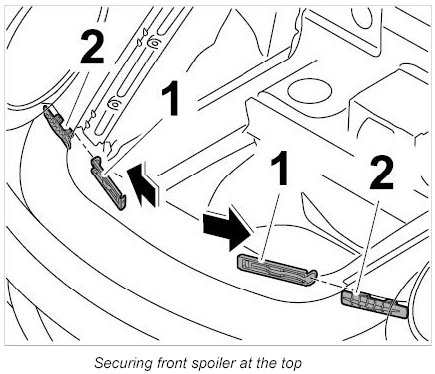 2

1

1

2

Securing front spoiler at the top