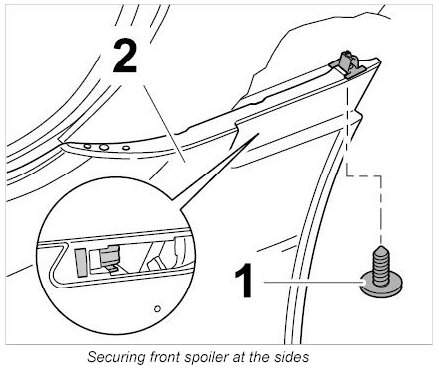 2

1

Securing front spoiler at the sides