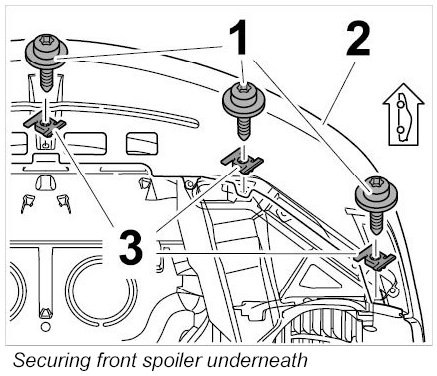 1
2
3
Securing front spoiler underneath