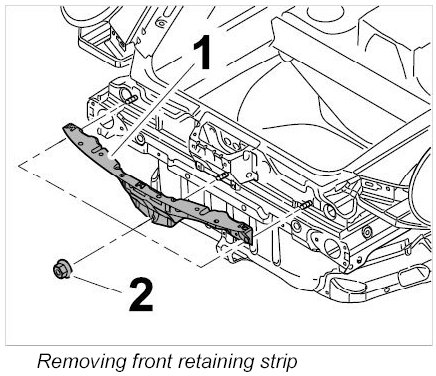 1

2

Removing front retaining strip