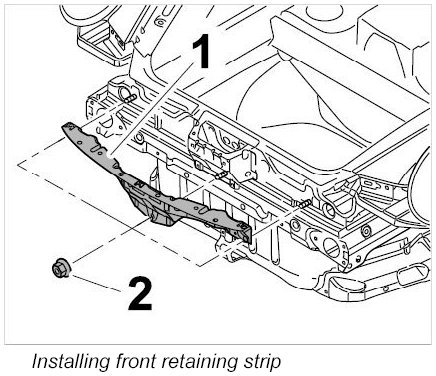 1

2

Installing front retaining strip